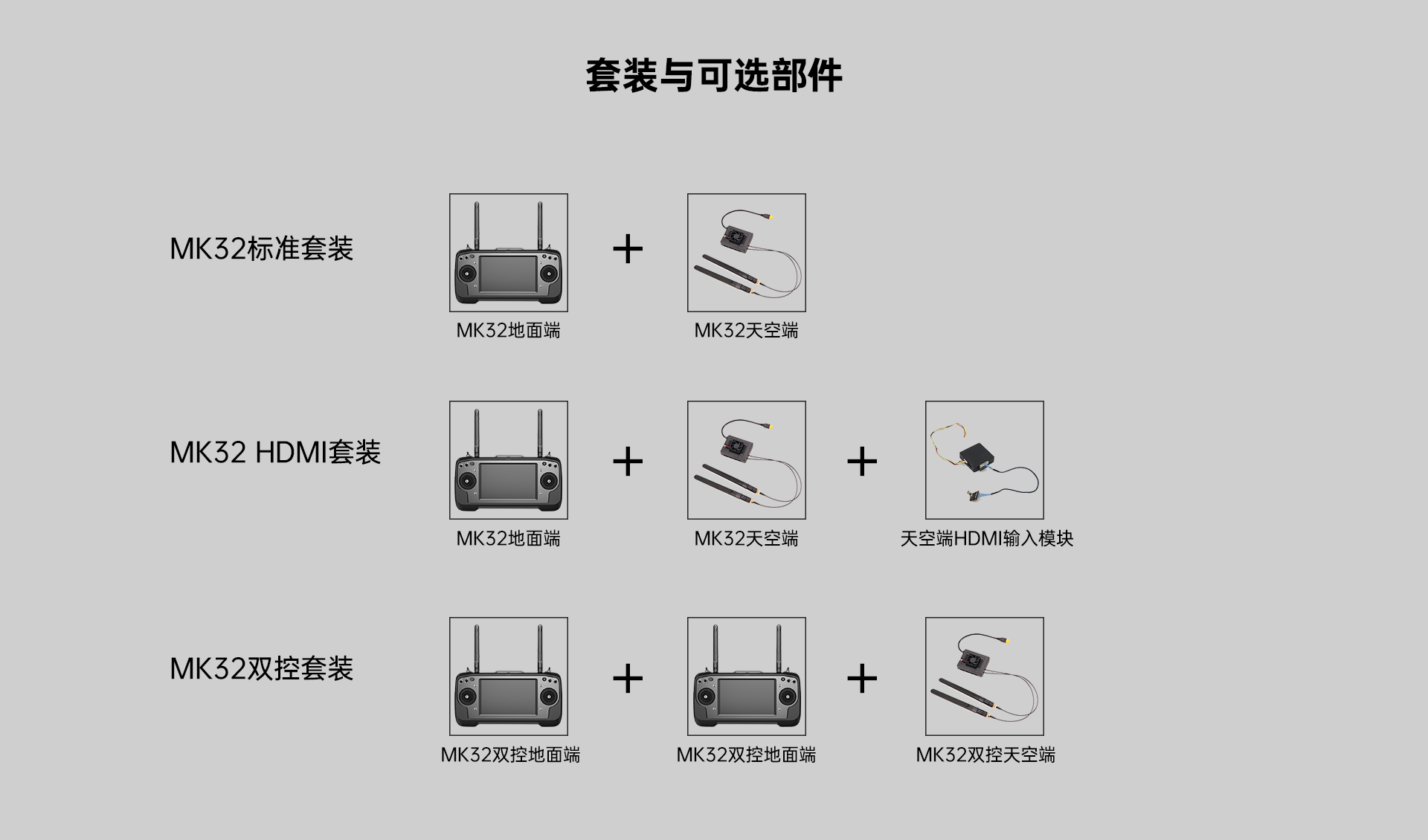 套装与可选部件

MK32标准套装

MK32地面端 + MK32天空端

MK32 HDMI套装

MK32地面端 + MK32天空端 + 天空端HDMI输入模块

MK32双控套装

MK32双控地面端 + MK32双控地面端 + MK32双控天空端